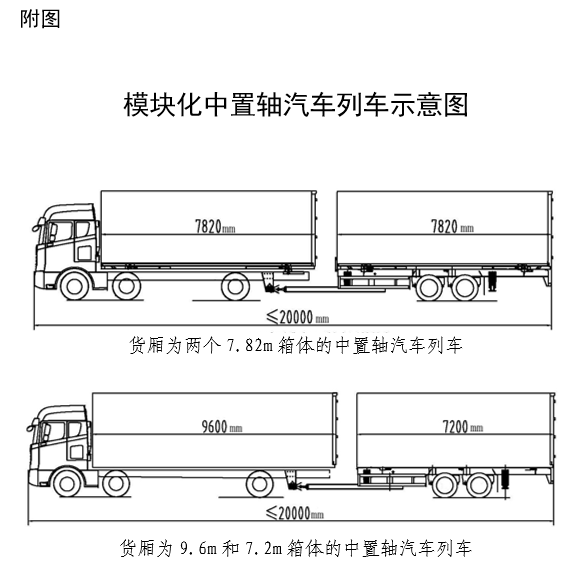 附图

模块化中置轴汽车列车示意图

7820mm

7820mm

≤20000mm

货厢为两个 7.82m 箱体的中置轴汽车列车

9600mm

7200mm

≤20000mm

货厢为 9.6m 和 7.2m 箱体的中置轴汽车列车